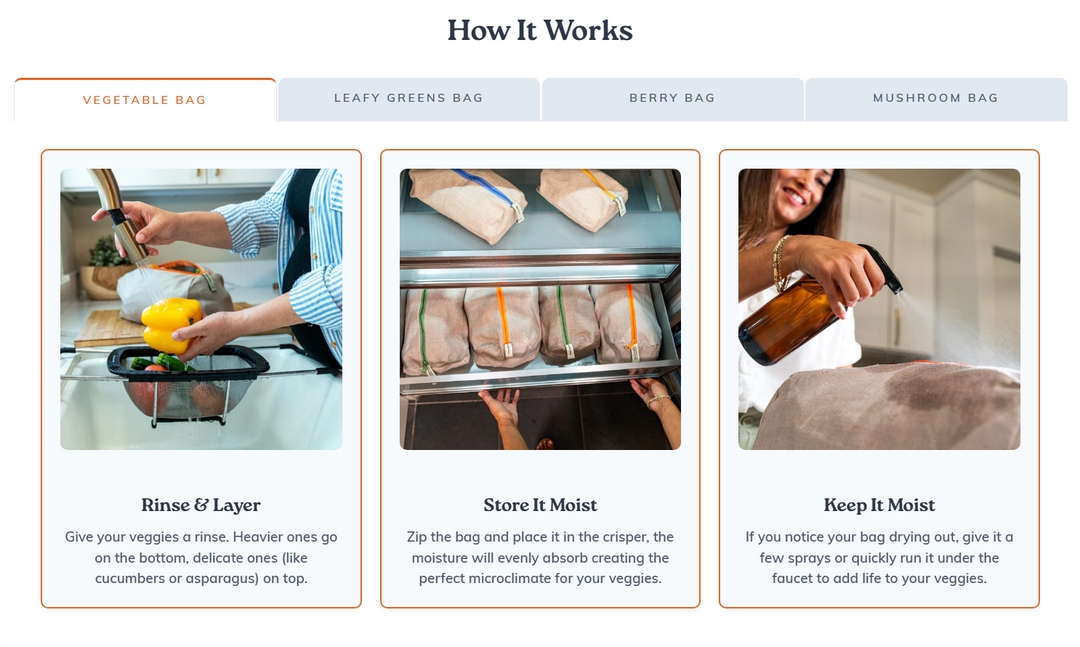 How It Works

VEGETABLE BAG

LEAFY GREENS BAG

BERRY BAG

MUSHROOM BAG

Rinse & Layer

Give your veggies a rinse. Heavier ones go on the bottom, delicate ones (like cucumbers or asparagus) on top.

Store It Moist

Zip the bag and place it in the crisper, the moisture will evenly absorb creating the perfect microclimate for your veggies.

Keep It Moist

If you notice your bag drying out, give it a few sprays or quickly run it under the faucet to add life to your veggies.